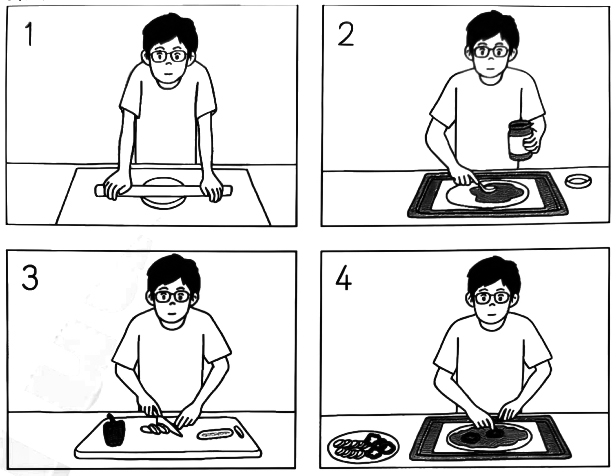 1

2

3

4