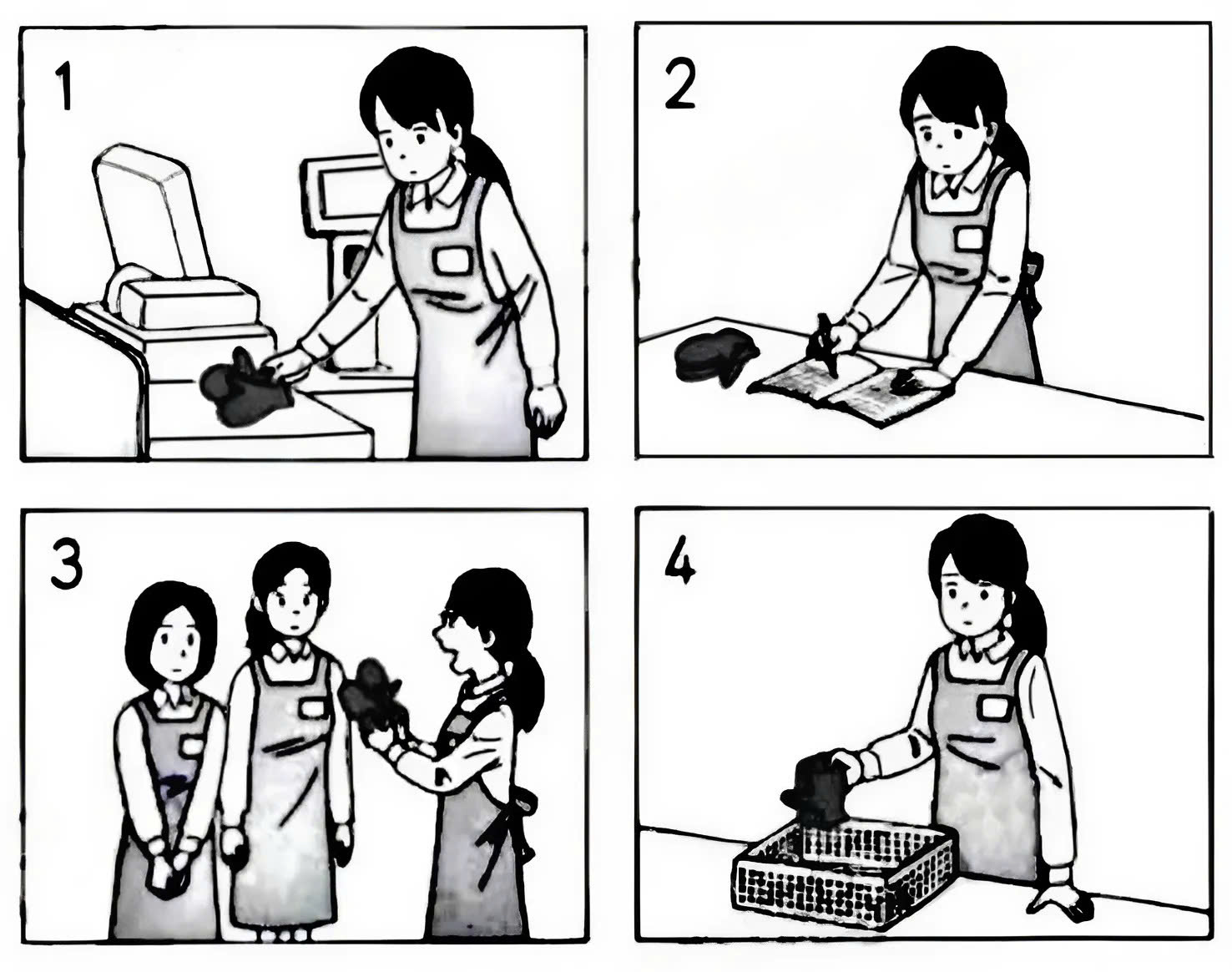 1

2

3

4