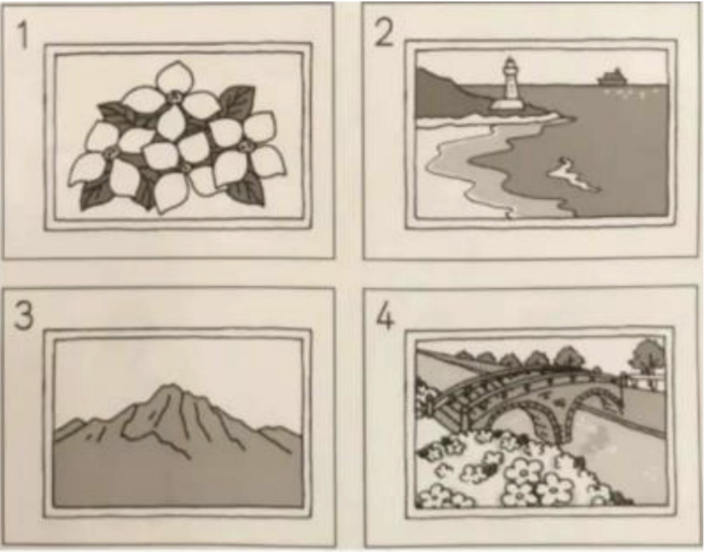 1

2

3

4