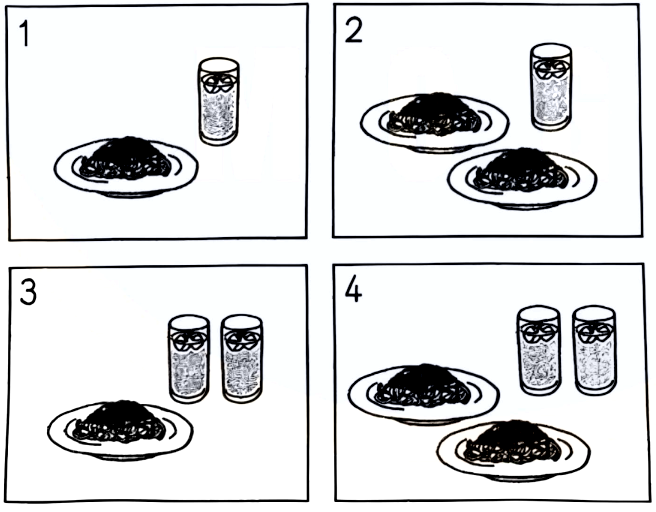 1

2

3

4