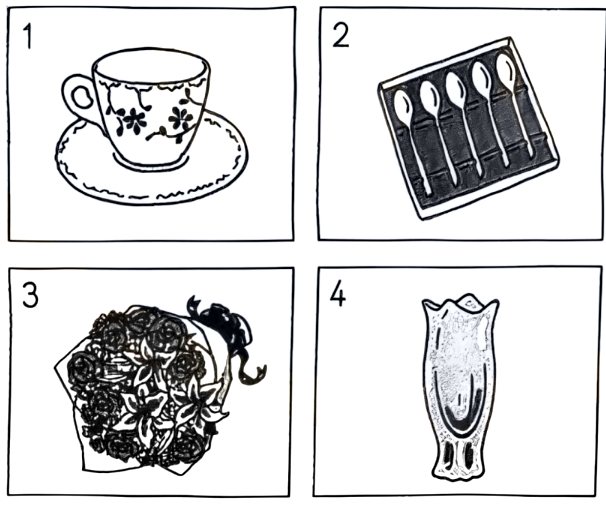 1

2

3

4